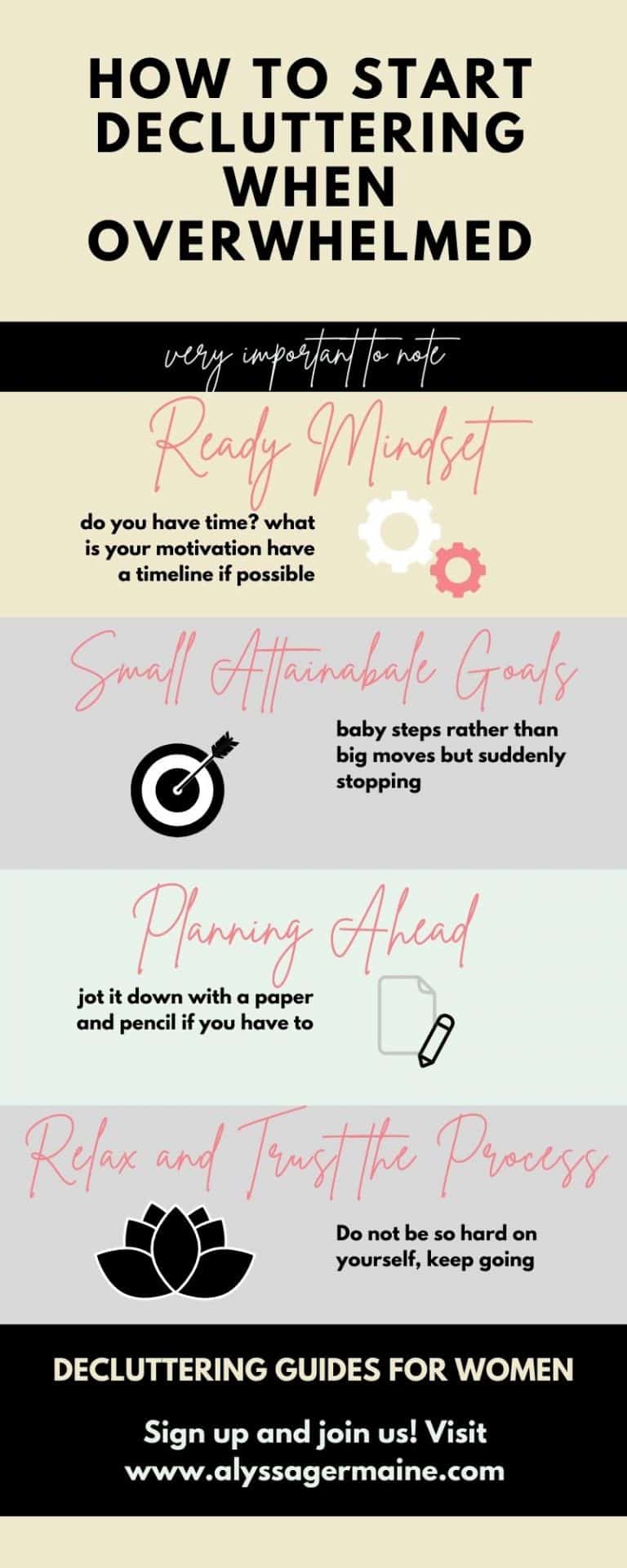 HOW TO START DECLUTTERING WHEN OVERWHELMED

very important to note

Ready Mindset

do you have time? what is your motivation have a timeline if possible

Small Attainabale Goals

baby steps rather than big moves but suddenly stopping

Planning Ahead

jot it down with a paper and pencil if you have to

Relax and Trust the Process

Do not be so hard on yourself, keep going

DECLUTTERING GUIDES FOR WOMEN

Sign up and join us! Visit www.alyssagermaine.com